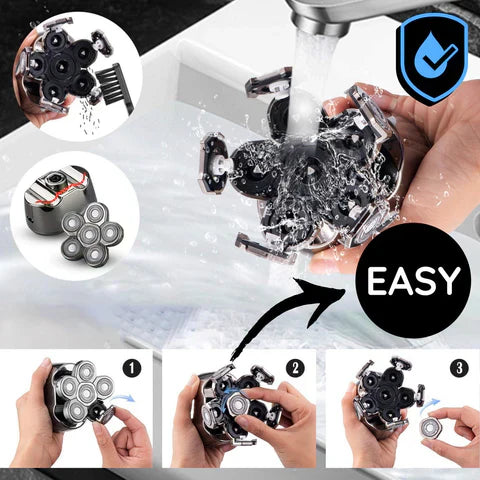 EASY

1

2

3